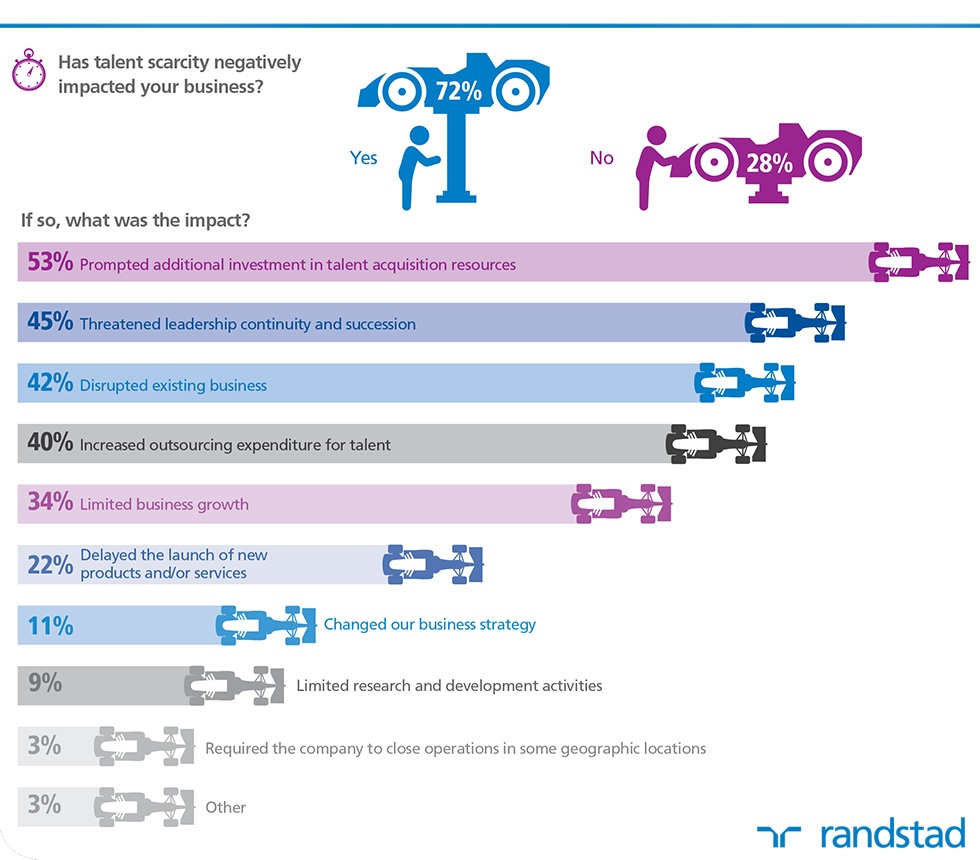 Has talent scarcity negatively impacted your business?

72%
Yes

No
28%

If so, what was the impact?

53% Prompted additional investment in talent acquisition resources

45% Threatened leadership continuity and succession

42% Disrupted existing business

40% Increased outsourcing expenditure for talent

34% Limited business growth

22% Delayed the launch of new products and/or services

11% Changed our business strategy

9% Limited research and development activities

3% Required the company to close operations in some geographic locations

3% Other

randstad